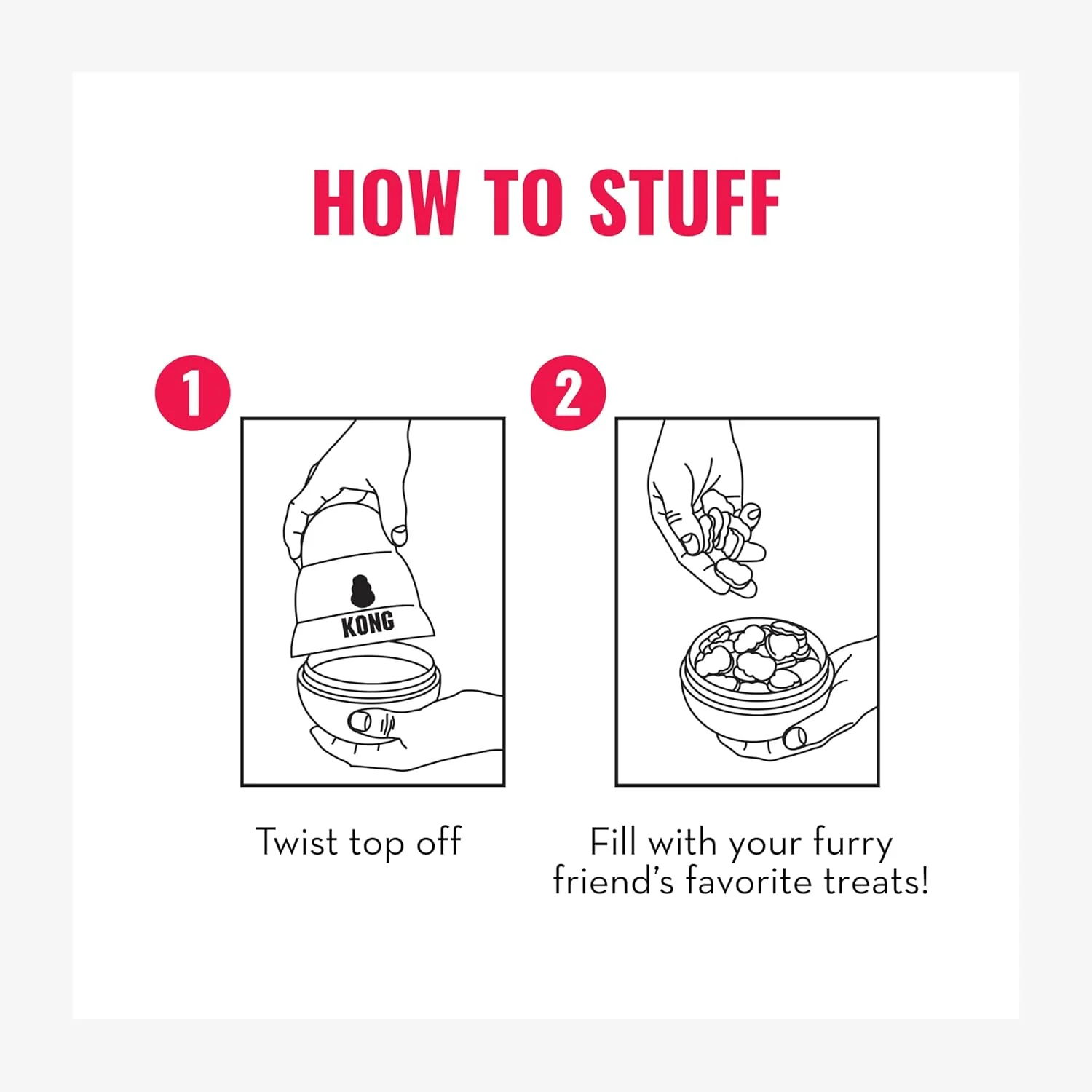 HOW TO STUFF

1

KONG

Twist top off

2

Fill with your furry friend's favorite treats!